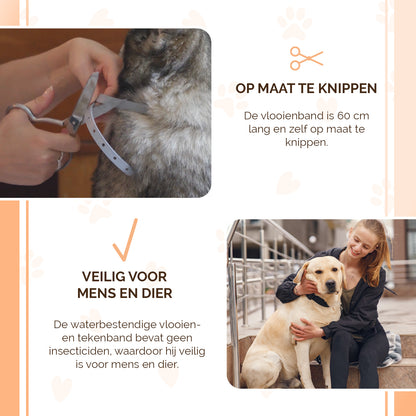 OP MAAT TE KNIPPEN

De vlooienband is 60 cm lang en zelf op maat te knippen.

VEILIG VOOR MENS EN DIER

De waterbestendige vlooien- en tekenband bevat geen insecticiden, waardoor hij veilig is voor mens en dier.